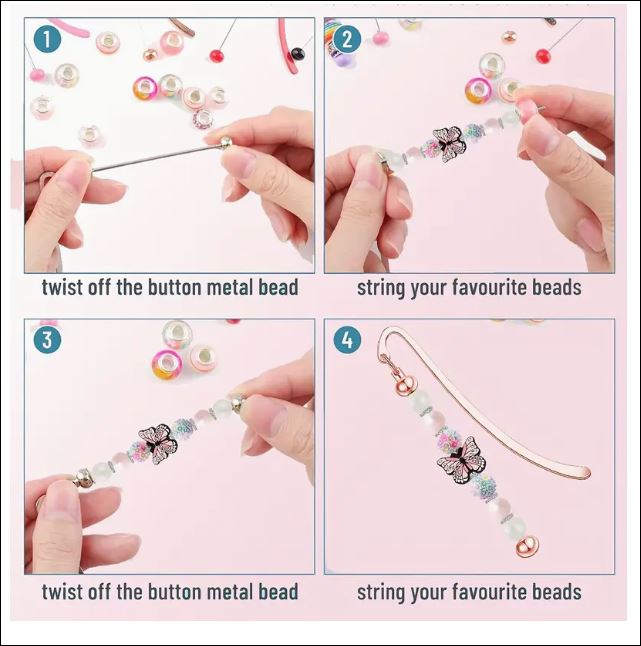 1

twist off the button metal bead

2

string your favourite beads

3

twist off the button metal bead

4

string your favourite beads