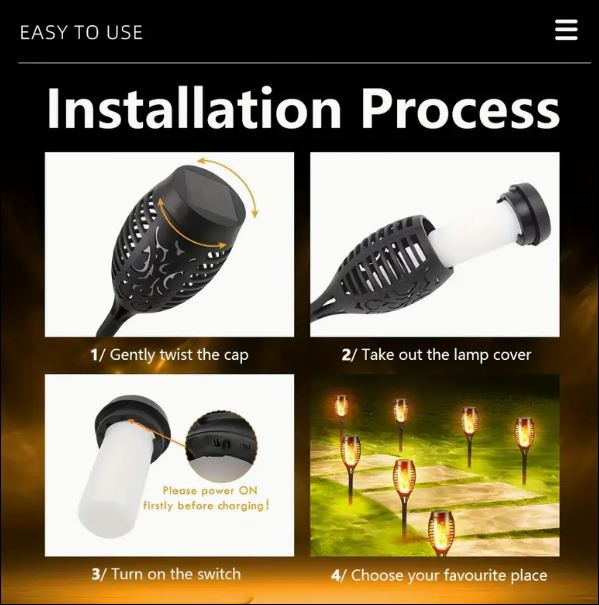 EASY TO USE

Installation Process

1/ Gently twist the cap

2/ Take out the lamp cover

Please power ON firstly before charging!

3/ Turn on the switch

4/ Choose your favourite place