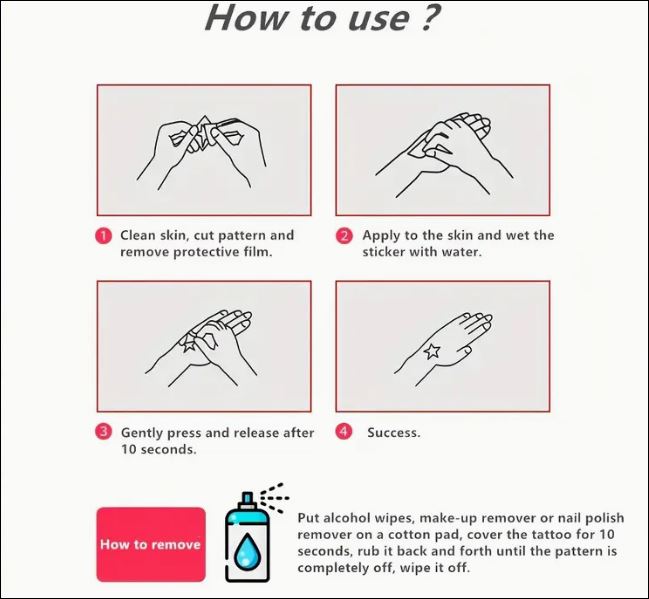 How to use ?

1 Clean skin, cut pattern and remove protective film.

2 Apply to the skin and wet the sticker with water.

3 Gently press and release after 10 seconds.

4 Success.

How to remove

Put alcohol wipes, make-up remover or nail polish remover on a cotton pad, cover the tattoo for 10 seconds, rub it back and forth until the pattern is completely off, wipe it off.