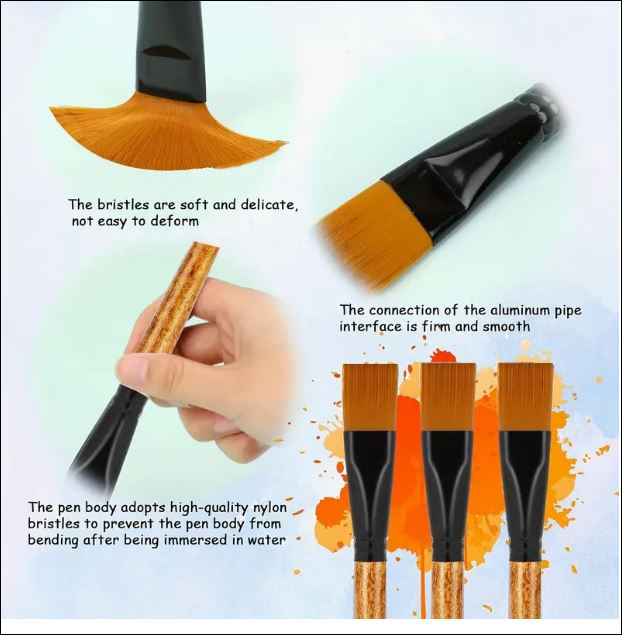 The bristles are soft and delicate, not easy to deform

The connection of the aluminum pipe interface is firm and smooth

The pen body adopts high-quality nylon bristles to prevent the pen body from bending after being immersed in water